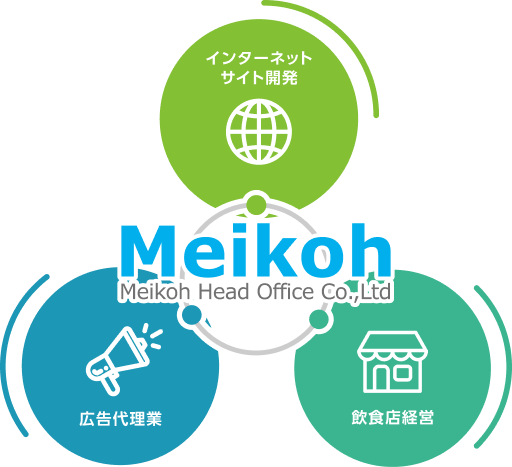 インターネット
サイト開発

Meikoh
Meikoh Head Office Co.,Ltd

広告代理業

飲食店経営